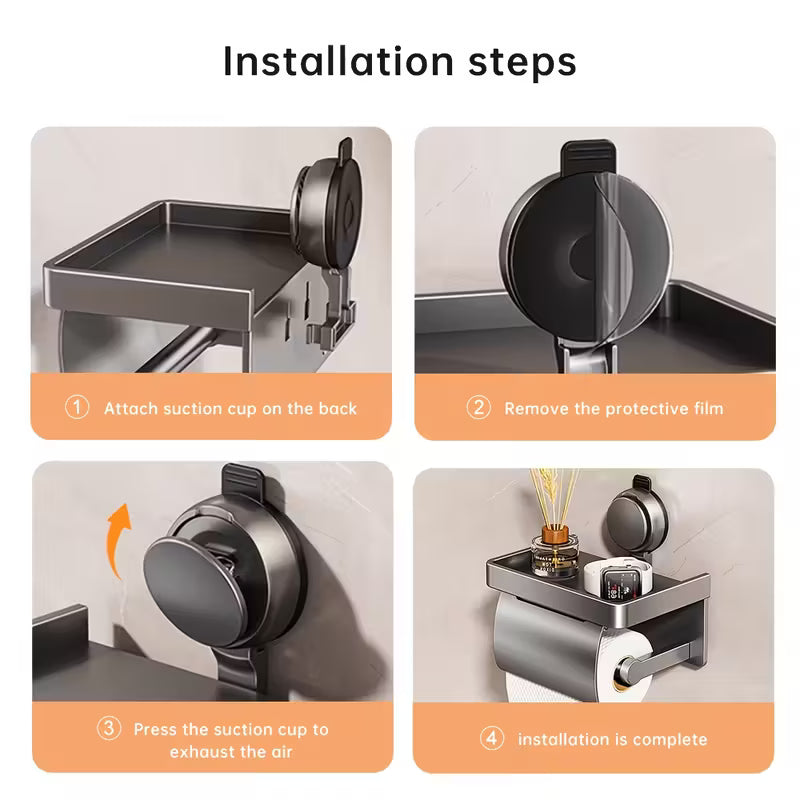 Installation steps

① Attach suction cup on the back

② Remove the protective film

③ Press the suction cup to exhaust the air

④ installation is complete